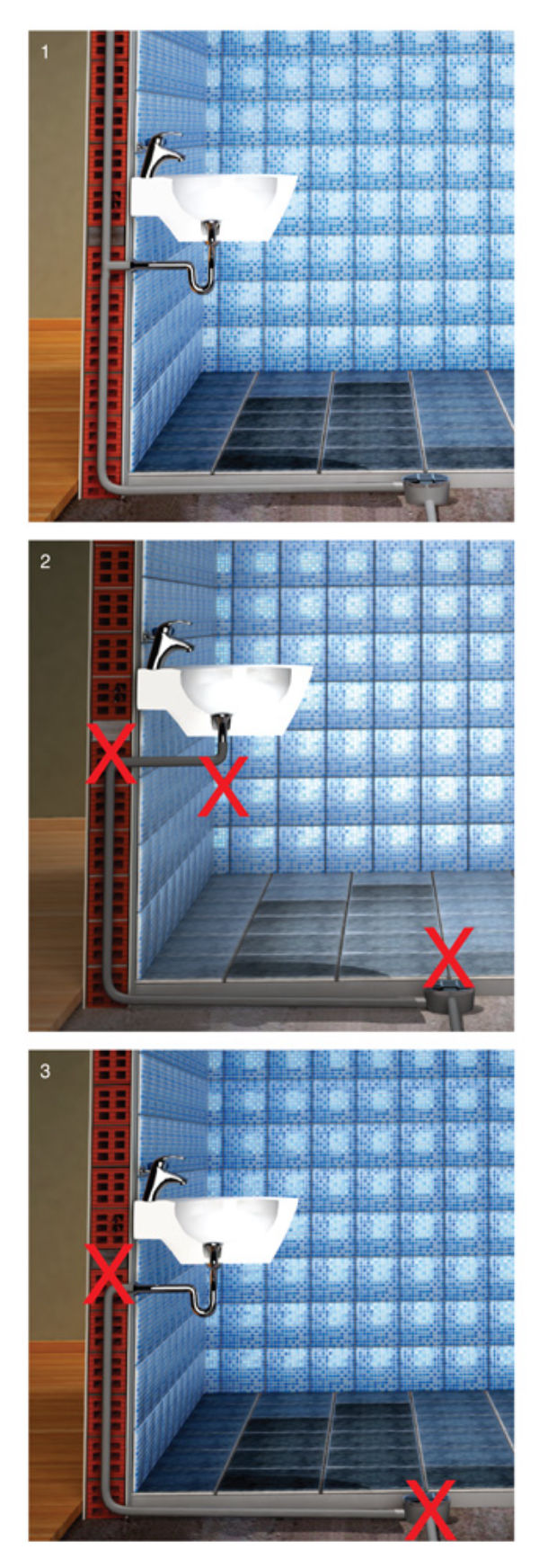 1

2

3